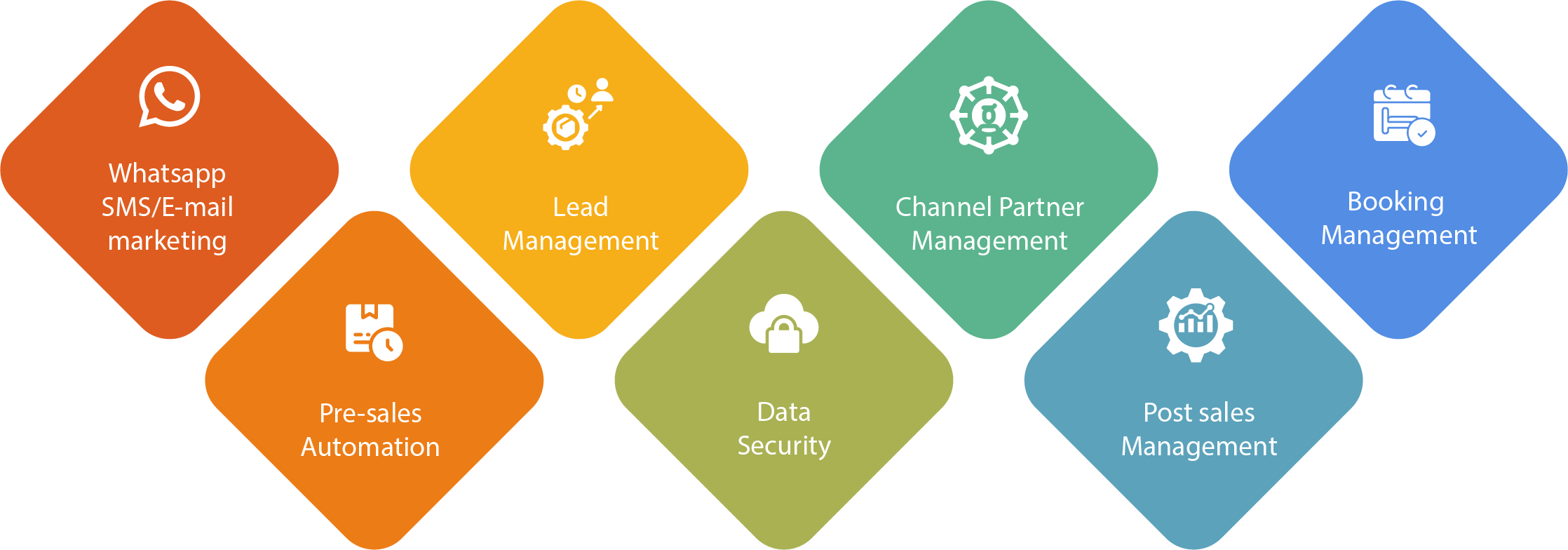 Whatsapp SMS/E-mail marketing

Pre-sales Automation

Lead Management

Data Security

Channel Partner Management

Post sales Management

Booking Management